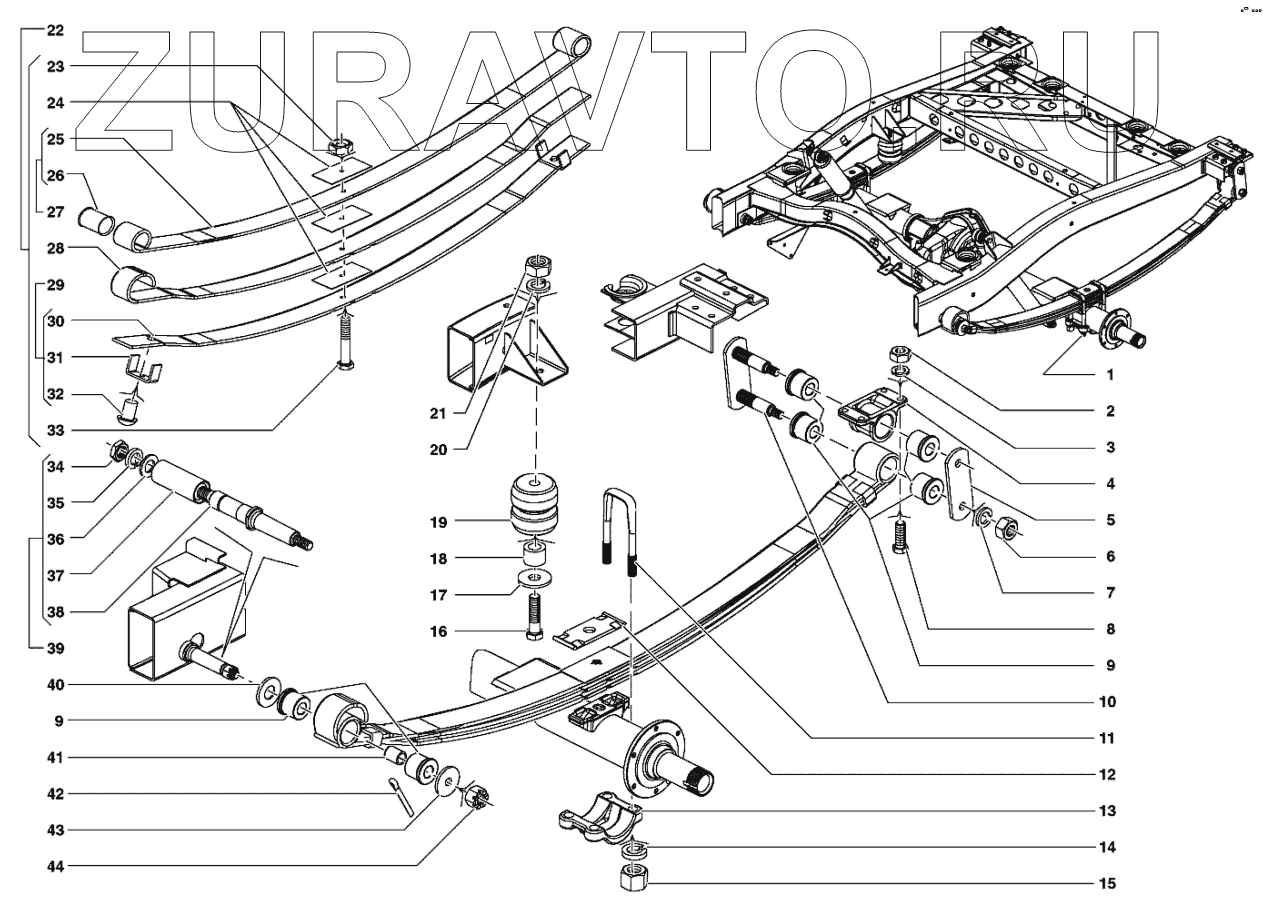 ZURAVTO.RU

22
23
24
25
26
27
28
29
30
31
32
33
34
35
36
37
38
39
40
9
41
42
43
44

21
20
19
18
17
16

1
2
3
4
5
6
7
8
9
10
11
12
13
14
15